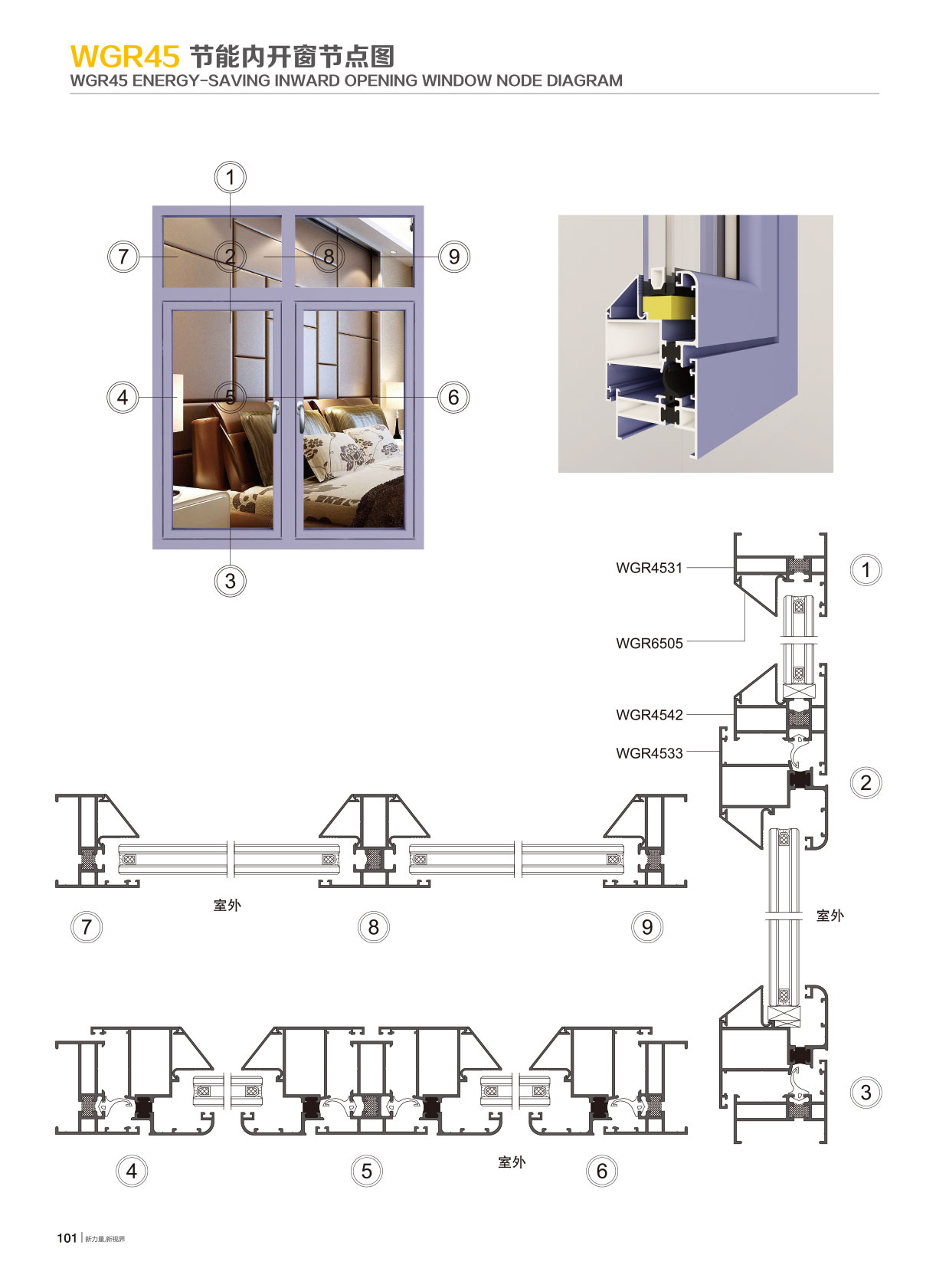 WGR45 节能内开窗节点图
WGR45 ENERGY-SAVING INWARD OPENING WINDOW NODE DIAGRAM

1

7 2 8 9

4 5 6

3

WGR4531

1

WGR6505

WGR4542

WGR4533

2

室外

3

室外

7 8 9

4 5 室外 6

101 | 新力量.新视界